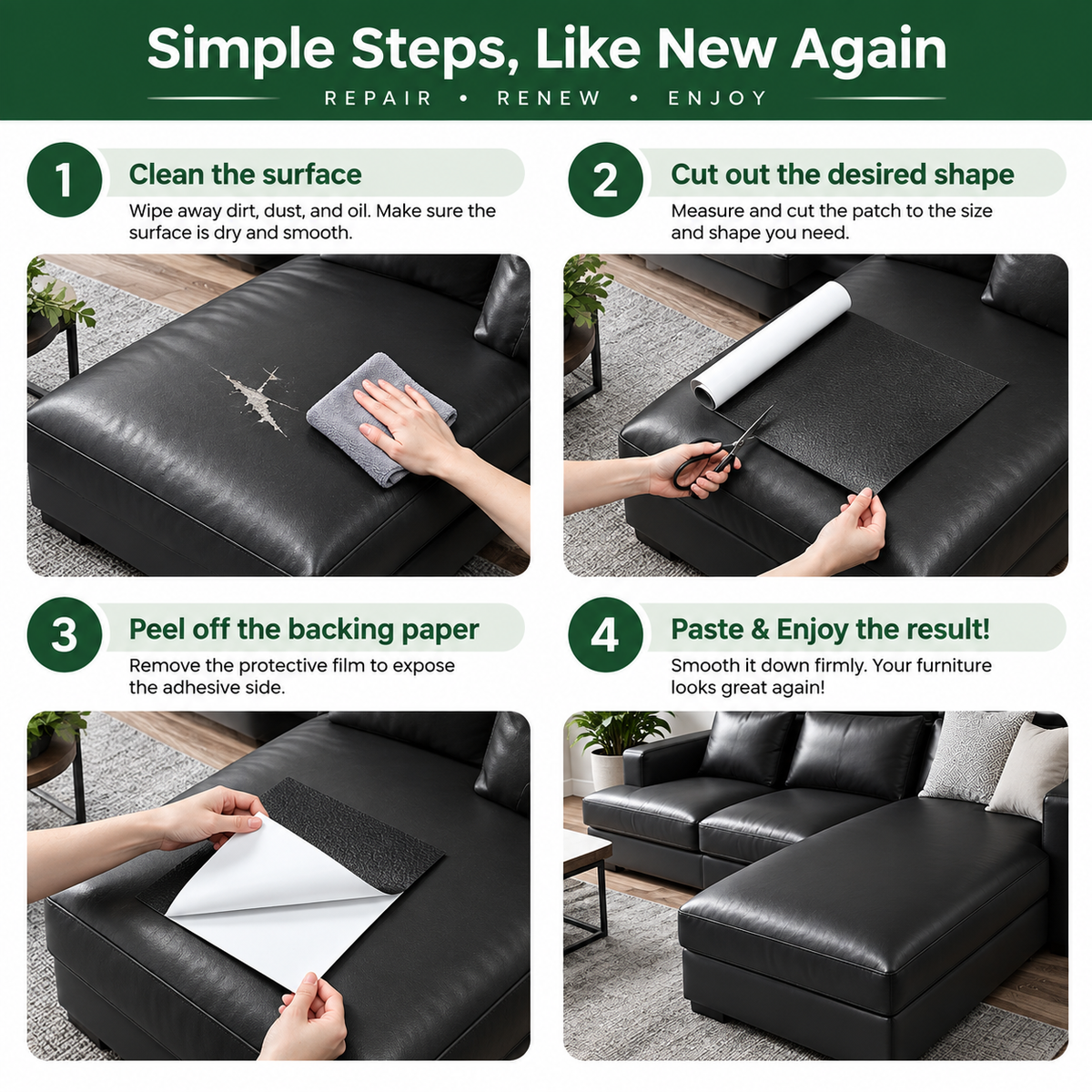 Simple Steps, Like New Again

REPAIR • RENEW • ENJOY

1 Clean the surface

Wipe away dirt, dust, and oil. Make sure the surface is dry and smooth.

2 Cut out the desired shape

Measure and cut the patch to the size and shape you need.

3 Peel off the backing paper

Remove the protective film to expose the adhesive side.

4 Paste & Enjoy the result!

Smooth it down firmly. Your furniture looks great again!